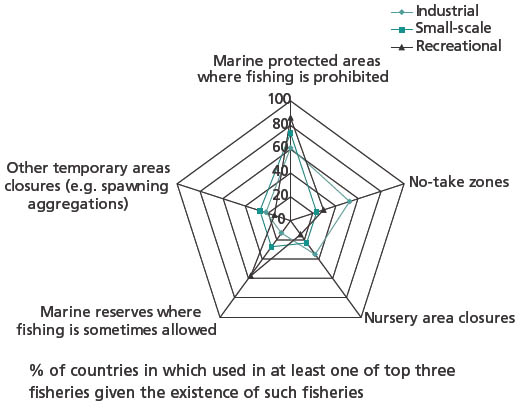 Industrial
Small-scale
Recreational

Marine protected areas where fishing is prohibited

100
80
60
40
20
0

No-take zones

Nursery area closures

Marine reserves where fishing is sometimes allowed

Other temporary areas closures (e.g. spawning aggregations)

% of countries in which used in at least one of top three fisheries given the existence of such fisheries