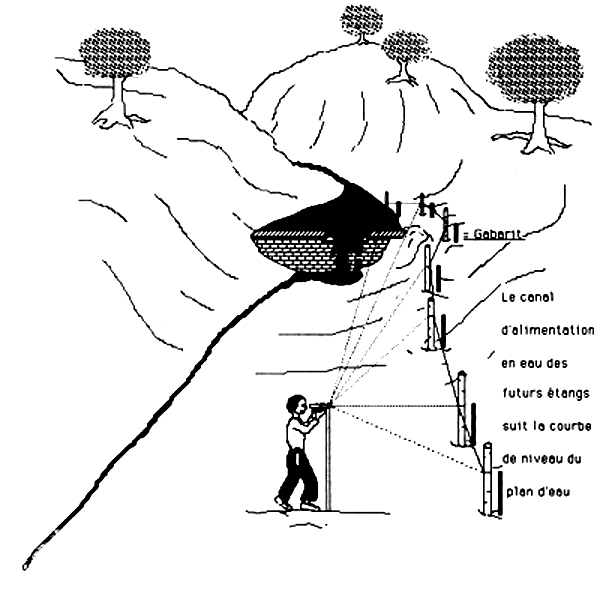 = Gabarit

Le canal d'alimentation en eau des futurs étangs suit la courbe de niveau du plan d'eau