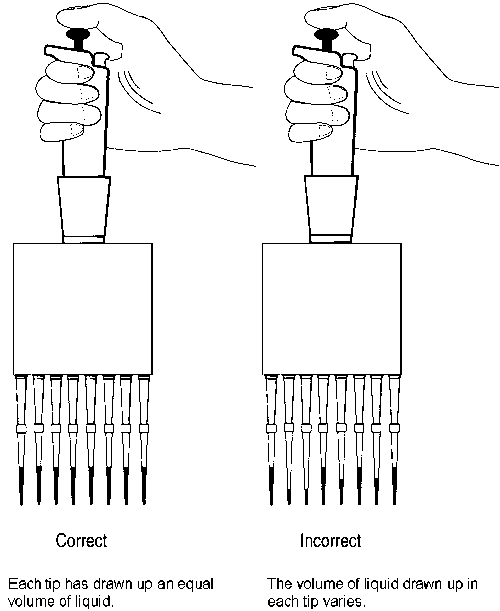 Correct

Each tip has drawn up an equal volume of liquid.

Incorrect

The volume of liquid drawn up in each tip varies.