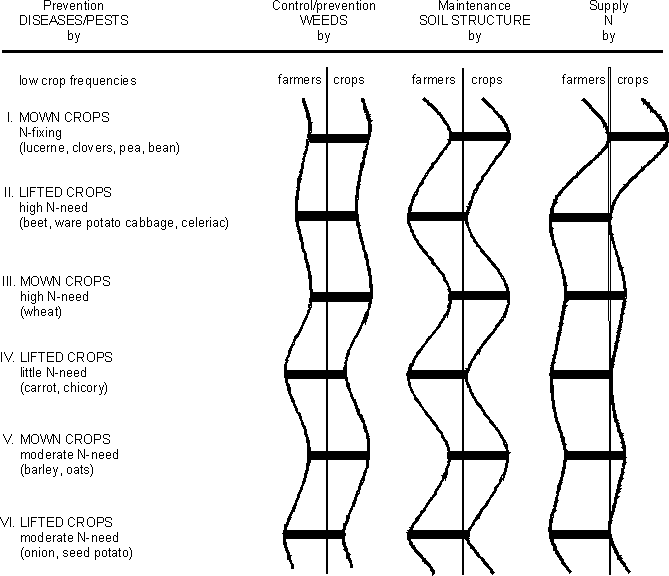 Prevention
DISEASES/PESTS
by

Control/prevention
WEEDS
by

Maintenance
SOIL STRUCTURE
by

Supply
N
by

low crop frequencies

farmers crops

farmers crops

farmers crops

I. MOWN CROPS
N-fixing
(lucerne, clovers, pea, bean)

II. LIFTED CROPS
high N-need
(beet, ware potato cabbage, celeriac)

III. MOWN CROPS
high N-need
(wheat)

IV. LIFTED CROPS
little N-need
(carrot, chicory)

V. MOWN CROPS
moderate N-need
(barley, oats)

VI. LIFTED CROPS
moderate N-need
(onion, seed potato)