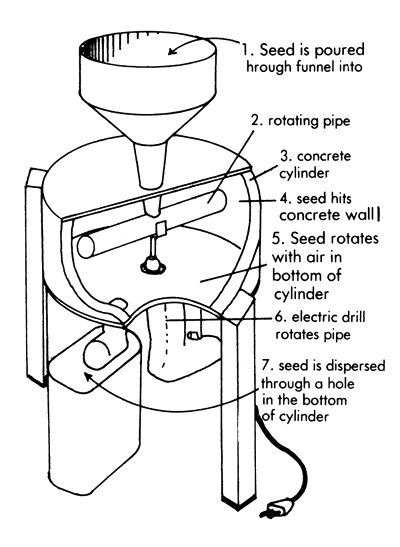 1. Seed is poured hrough funnel into

2. rotating pipe

3. concrete cylinder

4. seed hits concrete wall

5. Seed rotates with air in bottom of cylinder

6. electric drill rotates pipe

7. seed is dispersed through a hole in the bottom of cylinder