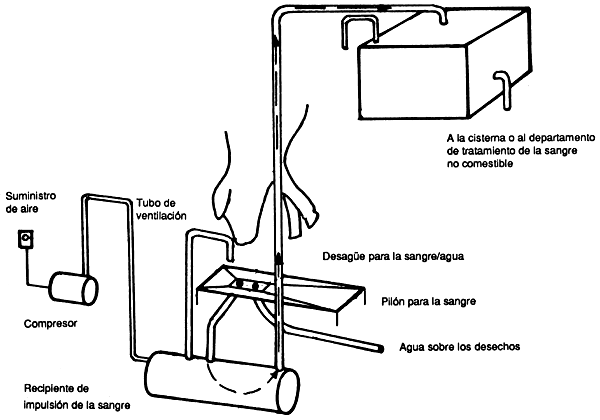 A la cisterna o al departamento de tratamiento de la sangre no comestible

Suministro de aire

Tubo de ventilación

Desagüe para la sangre/agua

Pilón para la sangre

Compresor

Agua sobre los desechos

Recipiente de impulsión de la sangre