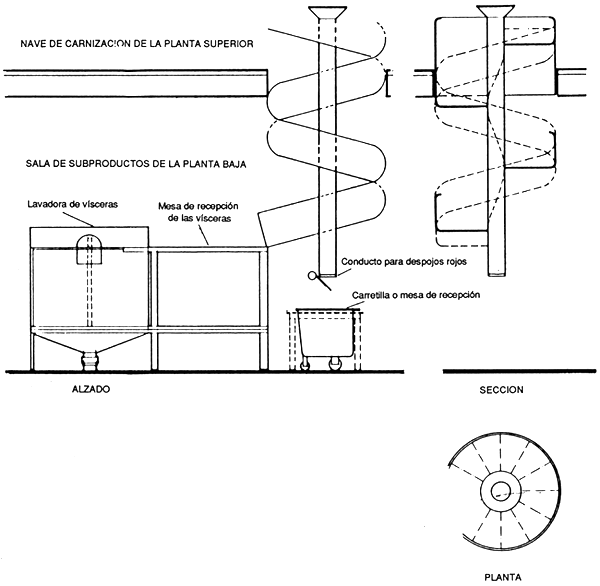 NAVE DE CARNIZACION DE LA PLANTA SUPERIOR

SALA DE SUBPRODUCTOS DE LA PLANTA BAJA

Lavadora de vísceras

Mesa de recepción de las vísceras

Conducto para despojos rojos

Carretilla o mesa de recepción

ALZADO

SECCION

PLANTA