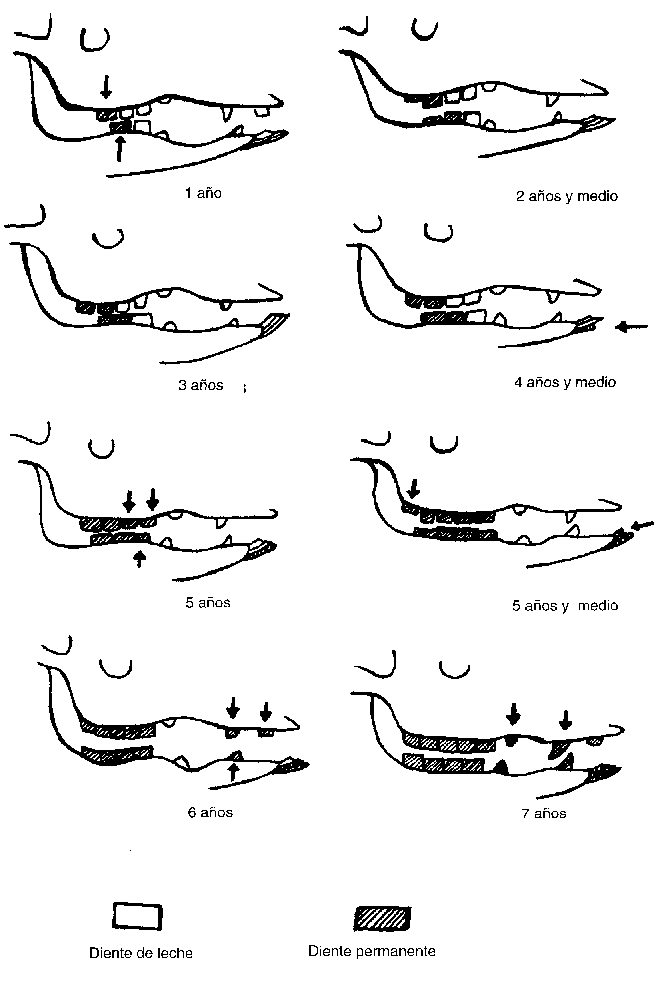 1 año

2 años y medio

3 años

4 años y medio

5 años

5 años y medio

6 años

7 años

Diente de leche

Diente permanente