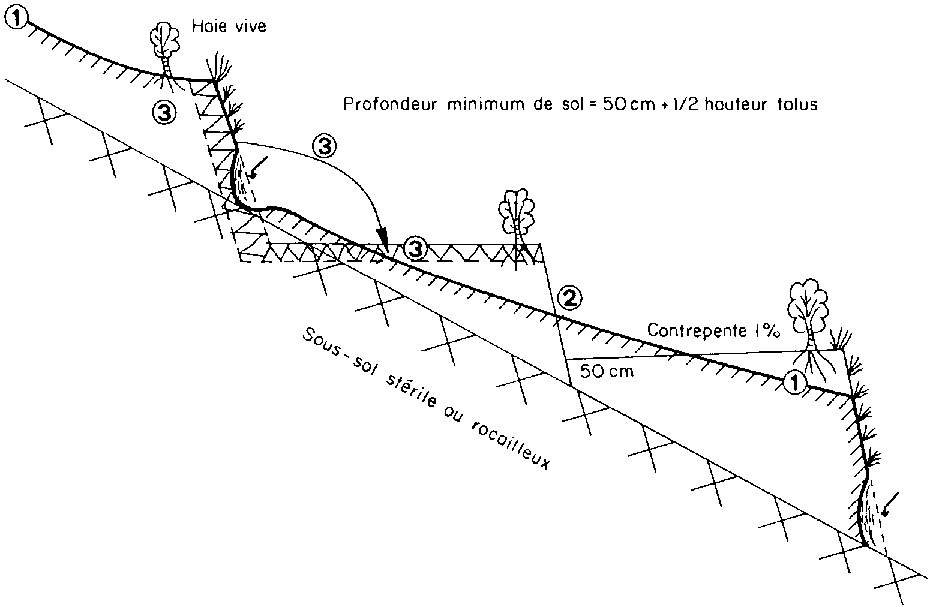 ①

Haie vive

③

Profondeur minimum de sol = 50 cm + 1/2 hauteur talus

③

③

②

Contrepente 1%

50 cm

①

Sous-sol stérile ou rocailleux