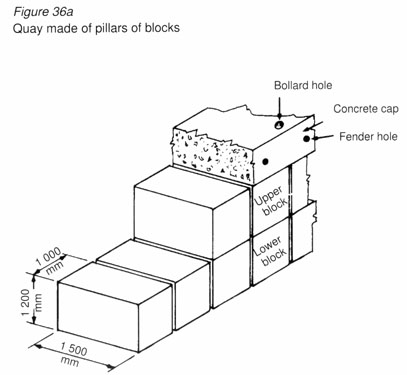 Figure 36a
Quay made of pillars of blocks

Bollard hole
Concrete cap
Fender hole
Upper block
Lower block
1 000 mm
1 200 mm
1 500 mm