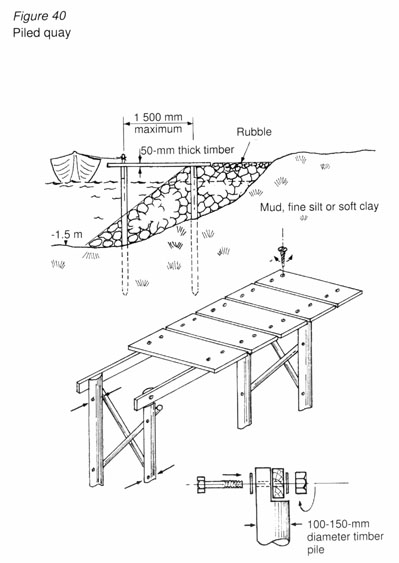 Figure 40
Piled quay

1 500 mm maximum

Rubble

50-mm thick timber

Mud, fine silt or soft clay

-1.5 m

100-150-mm diameter timber pile