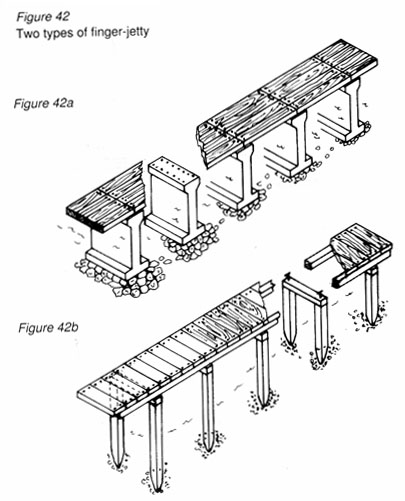 Figure 42
Two types of finger-jetty

Figure 42a

Figure 42b