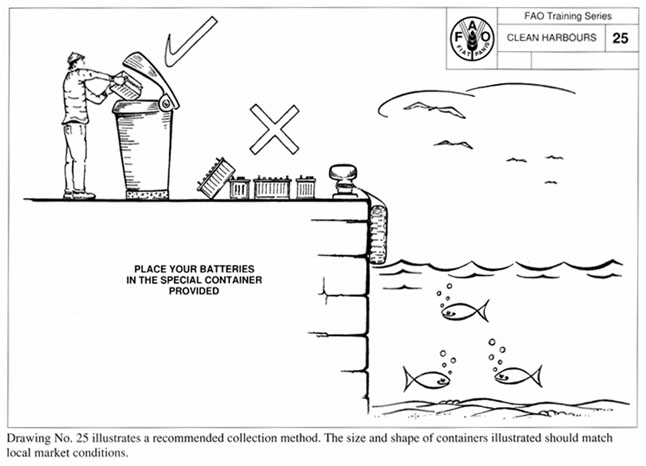 F A O
FIAT PANIS

FAO Training Series

CLEAN HARBOURS

25

PLACE YOUR BATTERIES IN THE SPECIAL CONTAINER PROVIDED

Drawing No. 25 illustrates a recommended collection method. The size and shape of containers illustrated should match local market conditions.