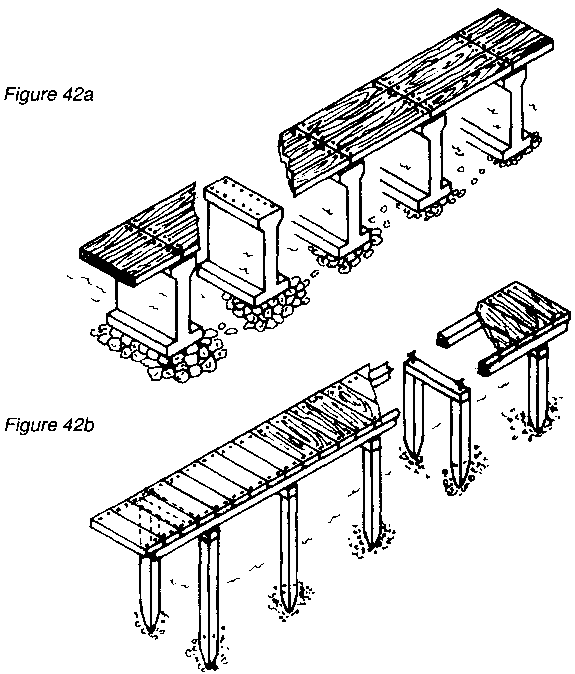 Figure 42a

Figure 42b