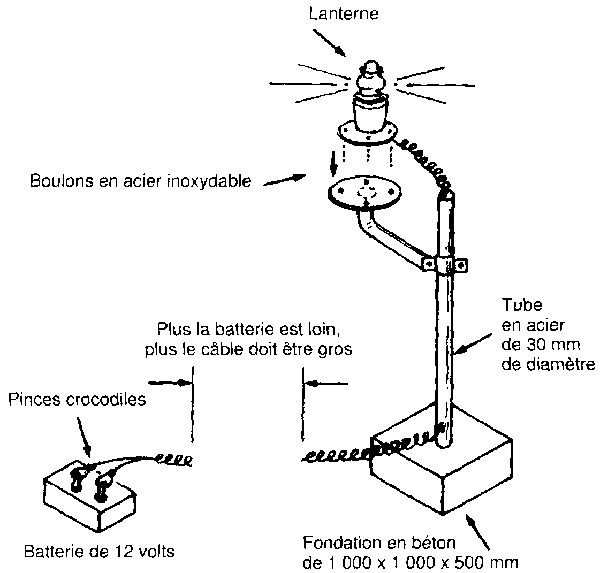 Lanterne

Boulons en acier inoxydable

Tube en acier de 30 mm de diamètre

Plus la batterie est loin, plus le câble doit être gros

Pinces crocodiles

Batterie de 12 volts

Fondation en béton de 1 000 x 1 000 x 500 mm