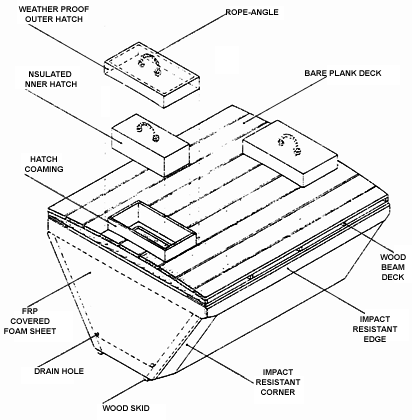 WEATHER PROOF OUTER HATCH

ROPE-ANGLE

NSULATED NNER HATCH

BARE PLANK DECK

HATCH COAMING

WOOD BEAM DECK

FRP COVERED FOAM SHEET

IMPACT RESISTANT EDGE

DRAIN HOLE

IMPACT RESISTANT CORNER

WOOD SKID