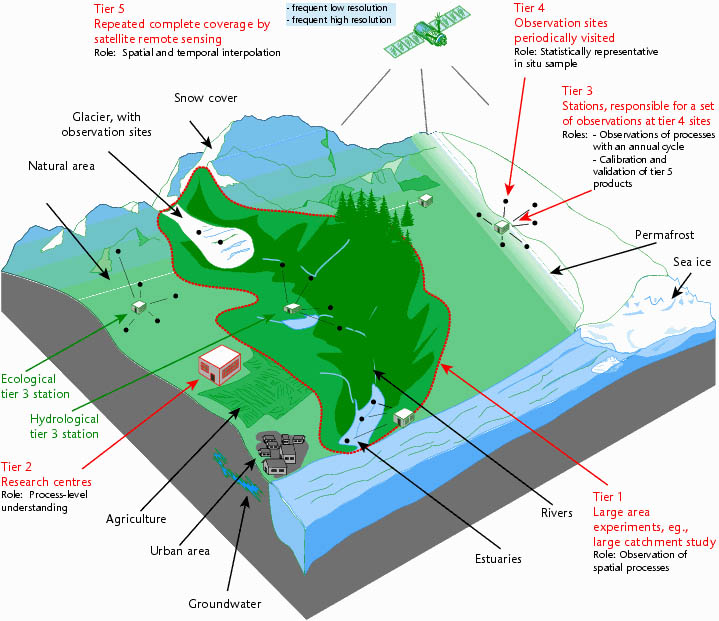 Tier 5
Repeated complete coverage by satellite remote sensing
Role: Spatial and temporal interpolation

- frequent low resolution
- frequent high resolution

Tier 4
Observation sites periodically visited
Role: Statistically representative in situ sample

Tier 3
Stations, responsible for a set of observations at tier 4 sites
Roles: - Observations of processes with an annual cycle
- Calibration and validation of tier 5 products

Snow cover

Glacier, with observation sites

Natural area

Permafrost

Sea ice

Ecological tier 3 station

Hydrological tier 3 station

Tier 2
Research centres
Role: Process-level understanding

Agriculture

Urban area

Groundwater

Rivers

Estuaries

Tier 1
Large area experiments, eg., large catchment study
Role: Observation of spatial processes