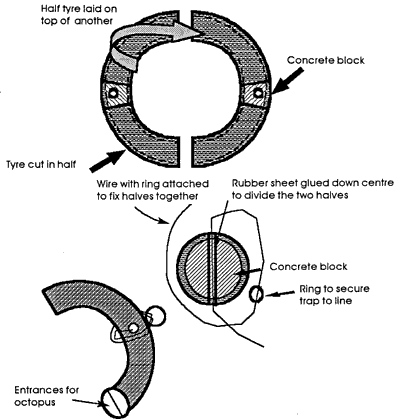 Half tyre laid on top of another

Concrete block

Tyre cut in half

Wire with ring attached to fix halves together

Rubber sheet glued down centre to divide the two halves

Concrete block

Ring to secure trap to line

Entrances for octopus