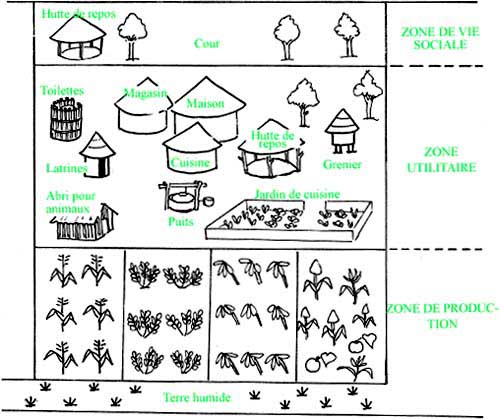 Hutte de repos

Cour

ZONE DE VIE SOCIALE

Toilettes

Magasin

Maison

Hutte de repos

Latrines

Cuisine

Grenier

ZONE UTILITAIRE

Abri pour animaux

Puits

Jardin de cuisine

ZONE DE PRODUCTION

Terre humide