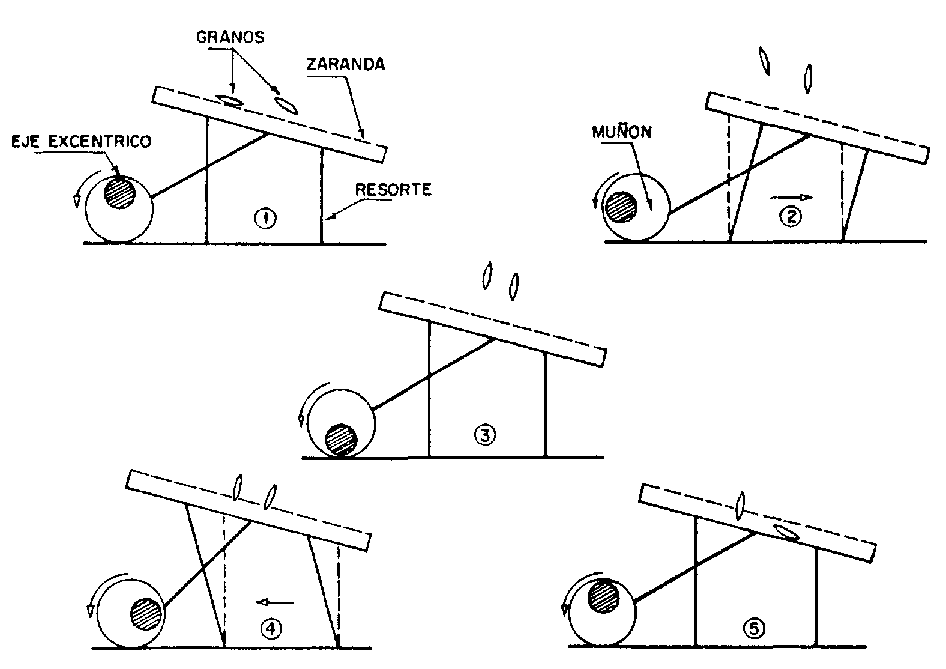 GRANOS
ZARANDA
EJE EXCENTRICO
RESORTE
①
MUÑON
②
③
④
⑤