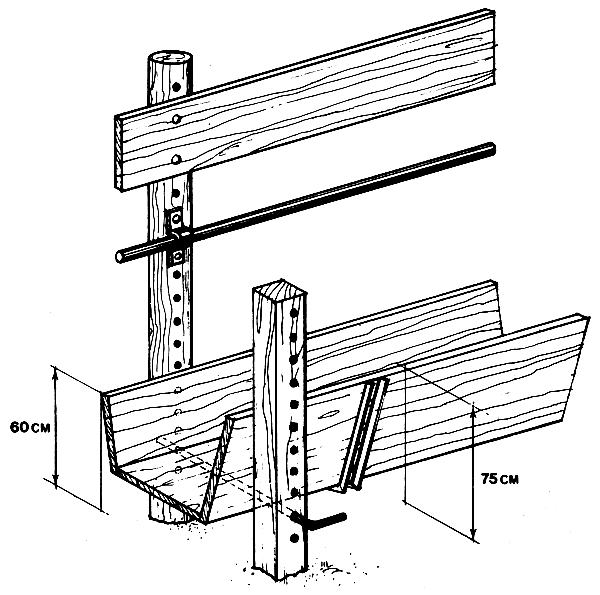 60 см

75 см