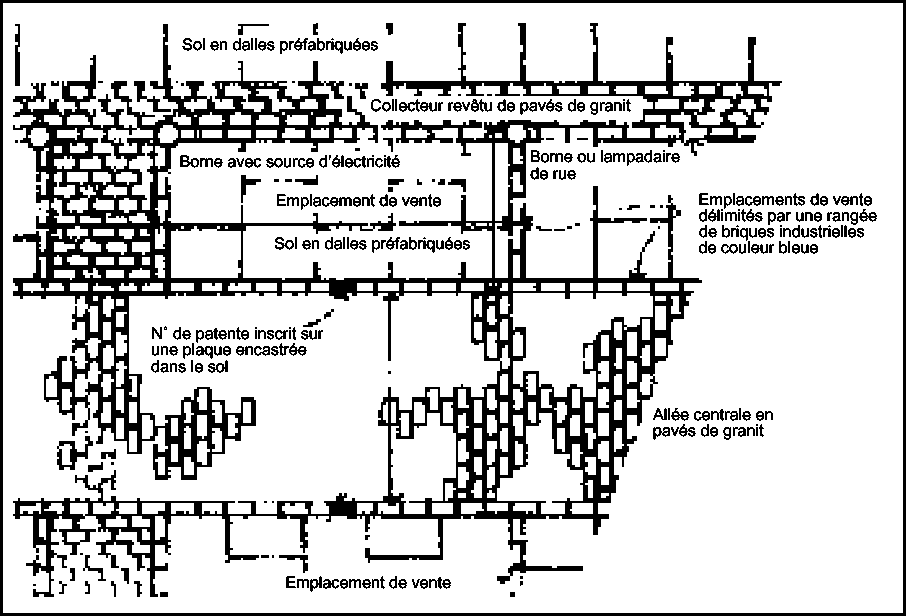 Sol en dalles préfabriquées

Collecteur revêtu de pavés de granit

Borne avec source d'électricité

Borne ou lampadaire de rue

Emplacement de vente

Sol en dalles préfabriquées

Emplacements de vente délimités par une rangée de briques industrielles de couleur bleue

N° de patente inscrit sur une plaque encastrée dans le sol

Allée centrale en pavés de granit

Emplacement de vente