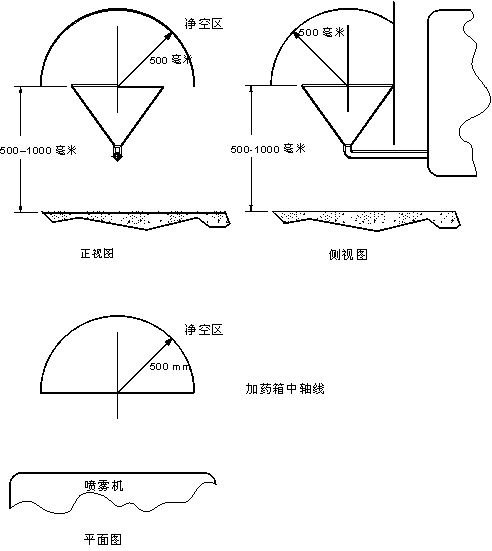 净空区

500 毫米

500–1000 毫米

正视图

500 毫米

500-1000 毫米

侧视图

净空区

500 mm

加药箱中轴线

喷雾机

平面图