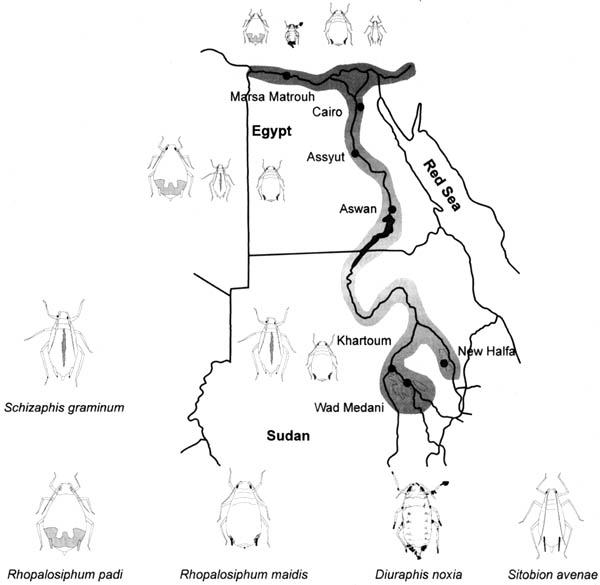 Marsa Matrouh
Cairo
Egypt
Assyut
Red Sea
Aswan
Khartoum
New Halfa
Wad Medani
Sudan
Schizaphis graminum
Rhopalosiphum padi
Rhopalosiphum maidis
Diuraphis noxia
Sitobion avenae