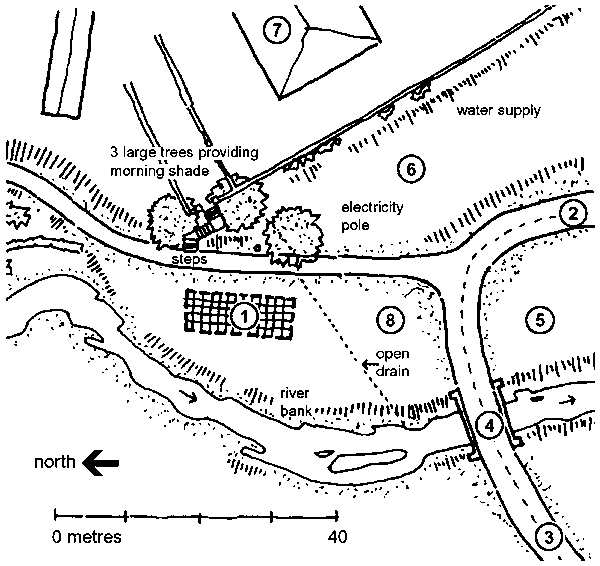 7

water supply

3 large trees providing morning shade

6

electricity pole

2

steps

1

8

5

open drain

river bank

4

north

0 metres

40

3