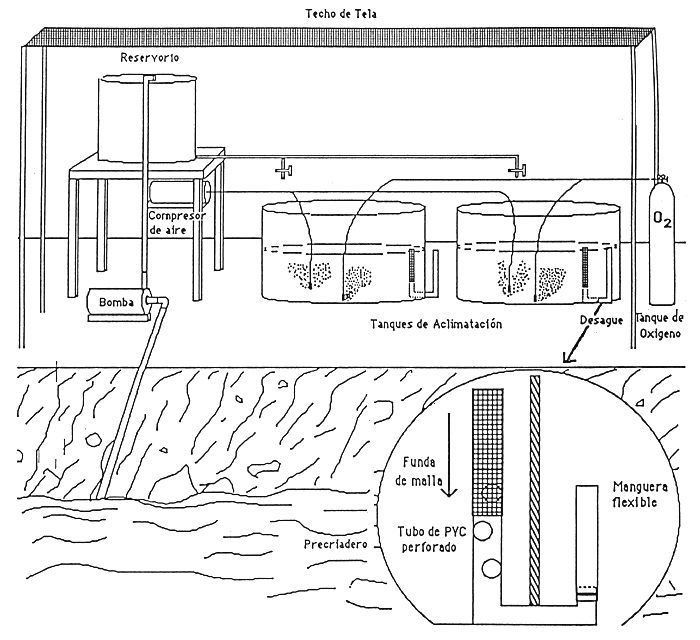 Techo de Tela

Reservorio

Compresor de aire

$O_2$

Bomba

Tanques de Aclimatación

Desague

Tanque de Oxigeno

Funda de malla

Manguera flexible

Tubo de PYC perforado

Precriadero