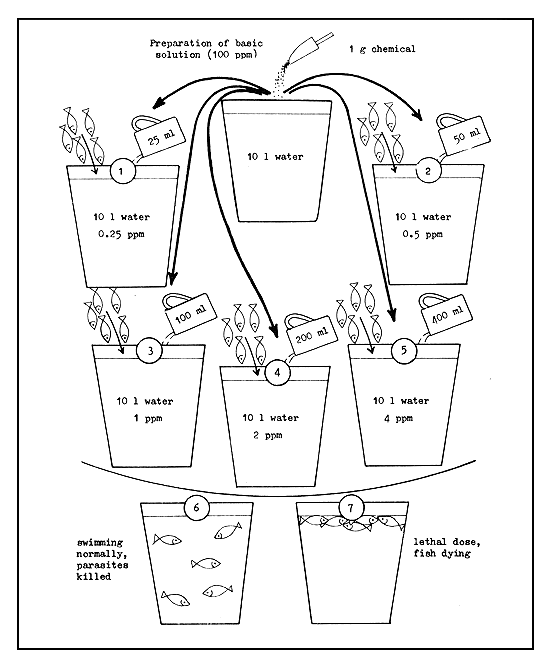 Preparation of basic solution (100 ppm)

1 g chemical

10 l water

25 ml

1

10 l water
0.25 ppm

50 ml

2

10 l water
0.5 ppm

100 ml

3

10 l water
1 ppm

200 ml

4

10 l water
2 ppm

400 ml

5

10 l water
4 ppm

6

swimming normally, parasites killed

7

lethal dose, fish dying