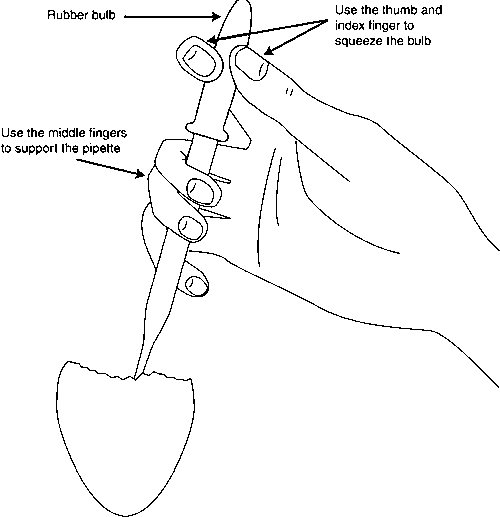 Rubber bulb

Use the thumb and index finger to squeeze the bulb

Use the middle fingers to support the pipette