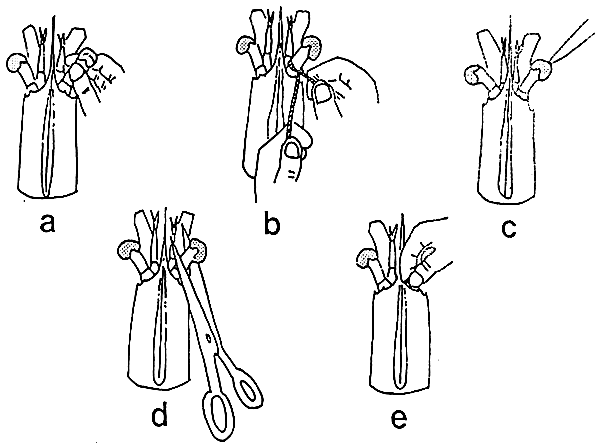 a

b

c

d

e