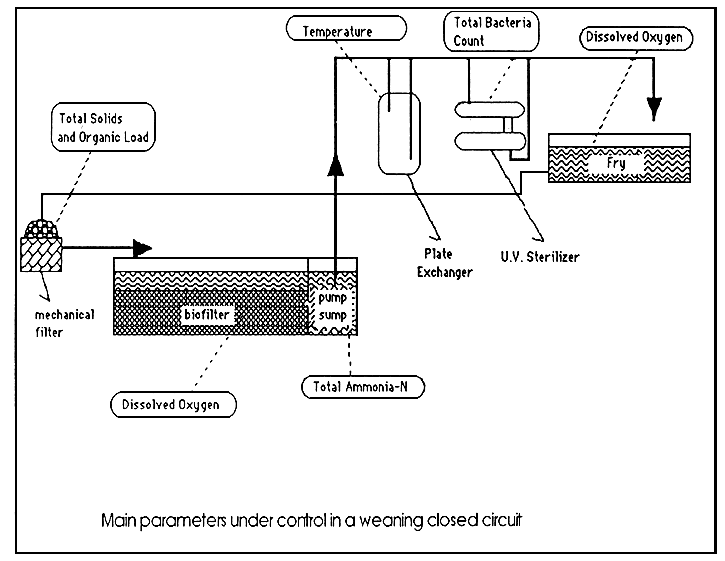 Temperature

Total Bacteria Count

Dissolved Oxygen

Total Solids and Organic Load

Fry

Plate Exchanger

U.V. Sterilizer

mechanical filter

biofilter

pump sump

Total Ammonia-N

Dissolved Oxygen

Main parameters under control in a weaning closed circuit