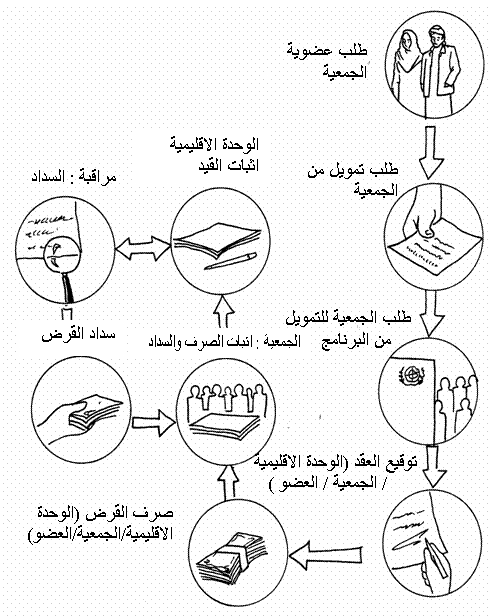 طلب عضوية الجمعية

طلب تمويل من الجمعية

طلب الجمعية للتمويل من البرنامج

توقيع العقد (الوحدة الاقليمية / الجمعية / العضو )

صرف القرض (الوحدة الاقليمية/الجمعية/العضو)

الجمعية : اثبات الصرف والسداد

سداد القرض

الوحدة الاقليمية اثبات القيد

مراقبة : السداد