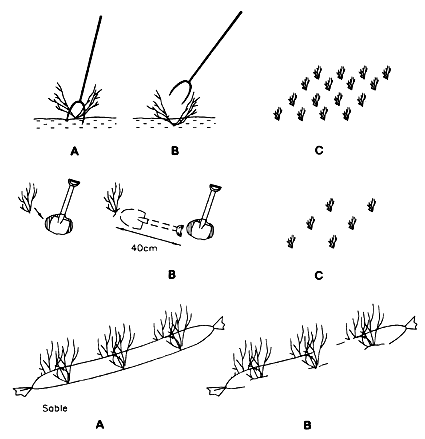 A

B

C

40cm

B

C

Sable

A

B