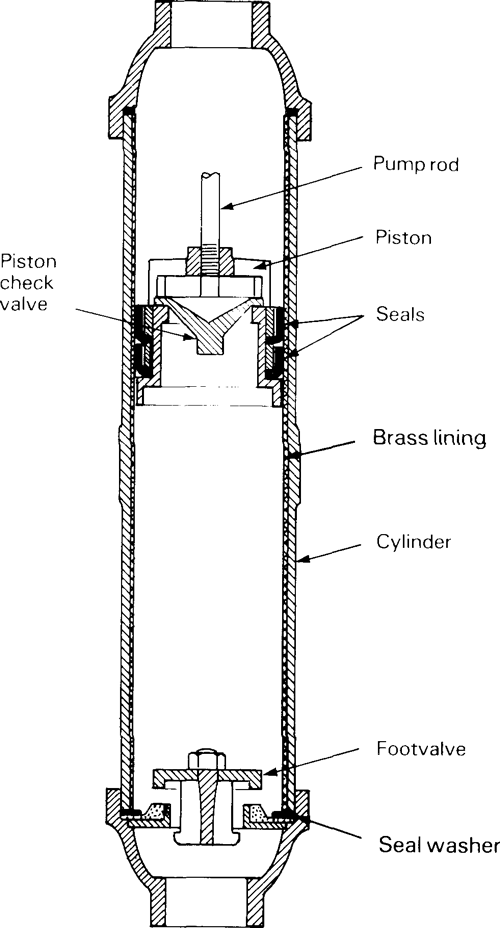 Pump rod

Piston

Piston check valve

Seals

Brass lining

Cylinder

Footvalve

Seal washer