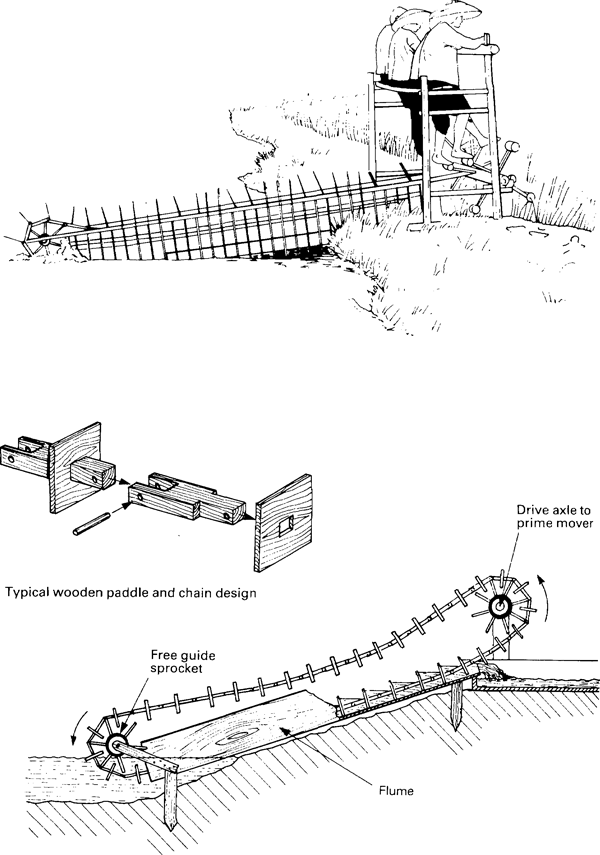 Typical wooden paddle and chain design

Drive axle to prime mover

Free guide sprocket

Flume