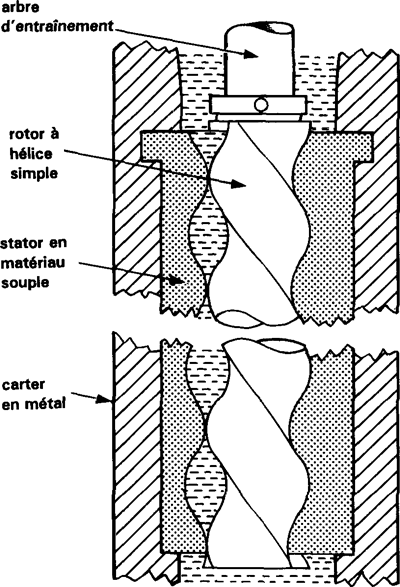 arbre d'entraînement

rotor à hélice simple

stator en matériau souple

carter en métal