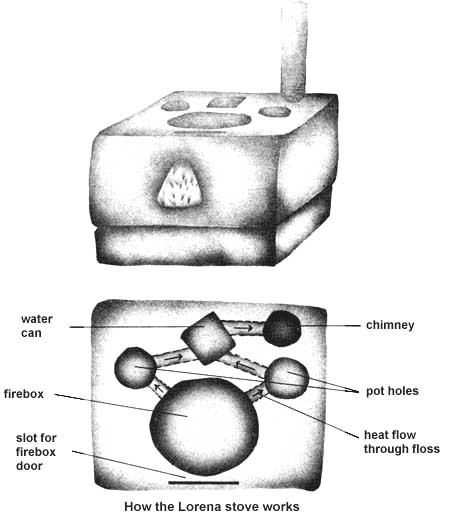 water can

chimney

firebox

pot holes

slot for firebox door

heat flow through floss

How the Lorena stove works