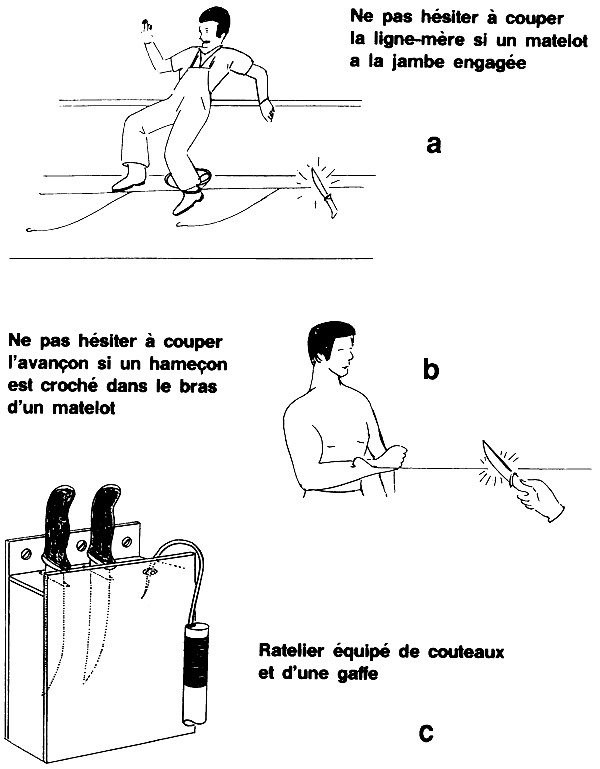 Ne pas hésiter à couper la ligne-mère si un matelot a la jambe engagée

a

Ne pas hésiter à couper l'avançon si un hameçon est croché dans le bras d'un matelot

b

Ratelier équipé de couteaux et d'une gaffe

c