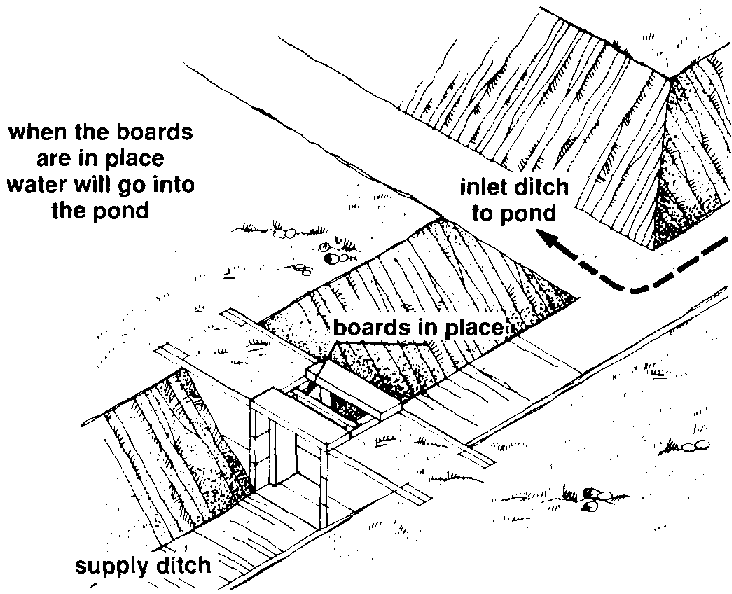 when the boards are in place water will go into the pond

inlet ditch to pond

boards in place

supply ditch