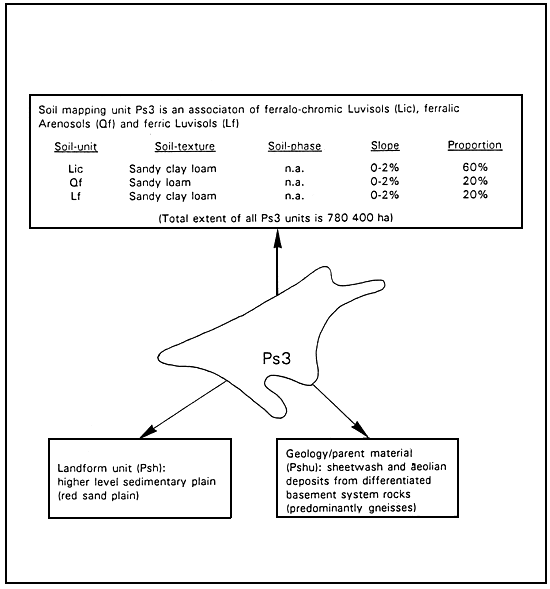 Soil mapping unit Ps3 is an associaton of ferralo-chromic Luvisols (Lic), ferralic Arenosols (Qf) and ferric Luvisols (Lf)

| Soil-unit | Soil-texture | Soil-phase | Slope | Proportion |
|---|---|---|---|---|
| Lic | Sandy clay loam | n.a. | 0-2% | 60% |
| Qf | Sandy loam | n.a. | 0-2% | 20% |
| Lf | Sandy clay loam | n.a. | 0-2% | 20% |

(Total extent of all Ps3 units is 780 400 ha)

Ps3

Landform unit (Psh): higher level sedimentary plain (red sand plain)

Geology/parent material (Pshu): sheetwash and aeolian deposits from differentiated basement system rocks (predominantly gneisses)