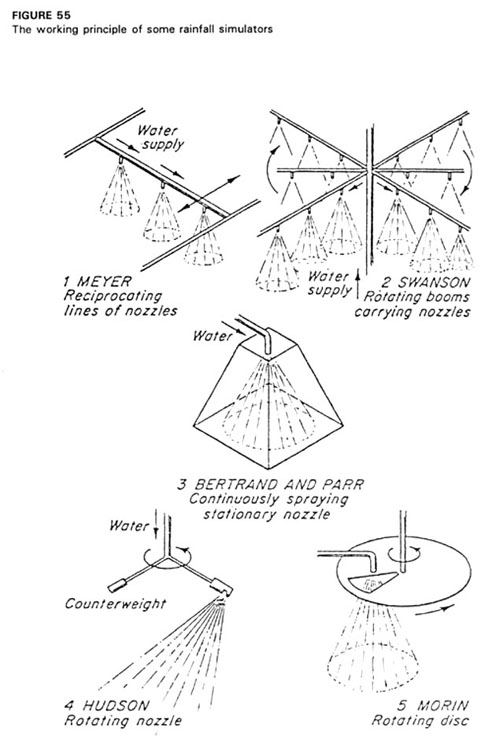 FIGURE 55
The working principle of some rainfall simulators

Water supply

1 MEYER
Reciprocating lines of nozzles

Water supply

2 SWANSON
Rotating booms carrying nozzles

Water

3 BERTRAND AND PARR
Continuously spraying stationary nozzle

Water

Counterweight

4 HUDSON
Rotating nozzle

5 MORIN
Rotating disc