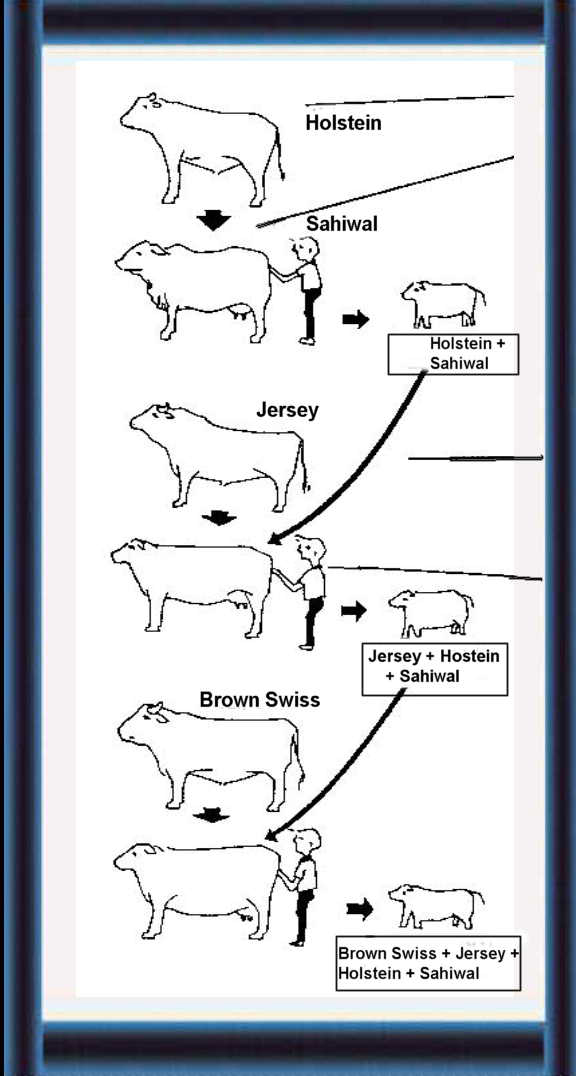 Holstein

Sahiwal

Holstein + Sahiwal

Jersey

Jersey + Hostein + Sahiwal

Brown Swiss

Brown Swiss + Jersey + Holstein + Sahiwal