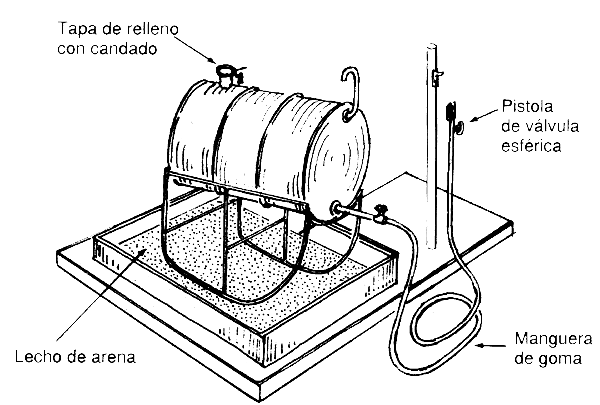 Tapa de relleno con candado

Pistola de válvula esférica

Lecho de arena

Manguera de goma