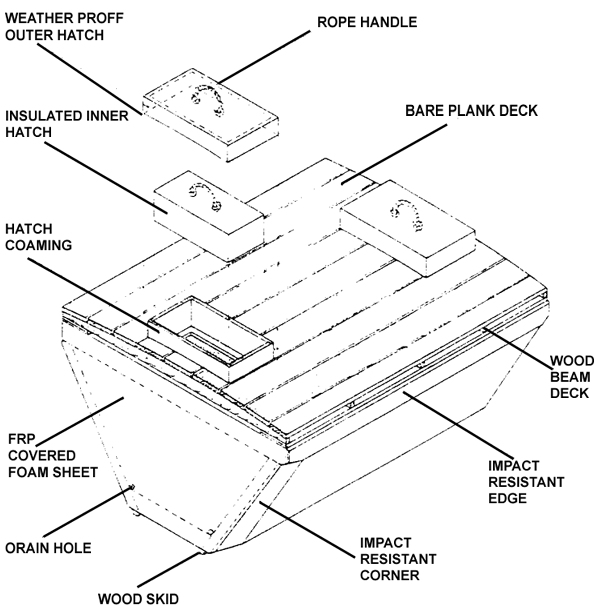 WEATHER PROFF OUTER HATCH

ROPE HANDLE

INSULATED INNER HATCH

BARE PLANK DECK

HATCH COAMING

WOOD BEAM DECK

FRP COVERED FOAM SHEET

IMPACT RESISTANT EDGE

ORAIN HOLE

IMPACT RESISTANT CORNER

WOOD SKID