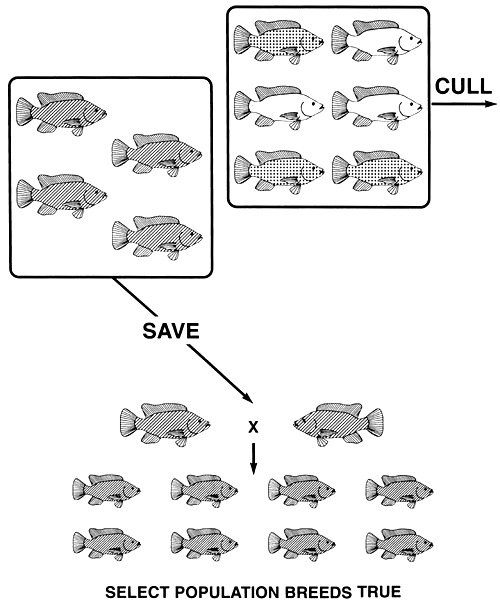 CULL

SAVE

X

SELECT POPULATION BREEDS TRUE