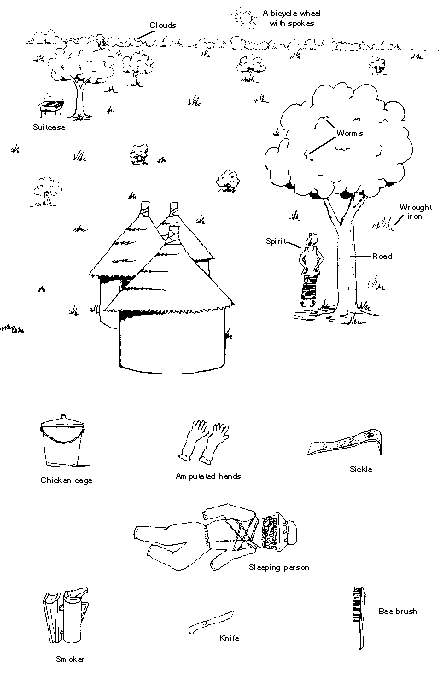 A bicycle wheel with spokes

Clouds

Suitcase

Worms

Wrought iron

Spirit

Road

Chicken cage

Amputated hands

Sickle

Sleeping person

Smoker

Knife

Bee brush