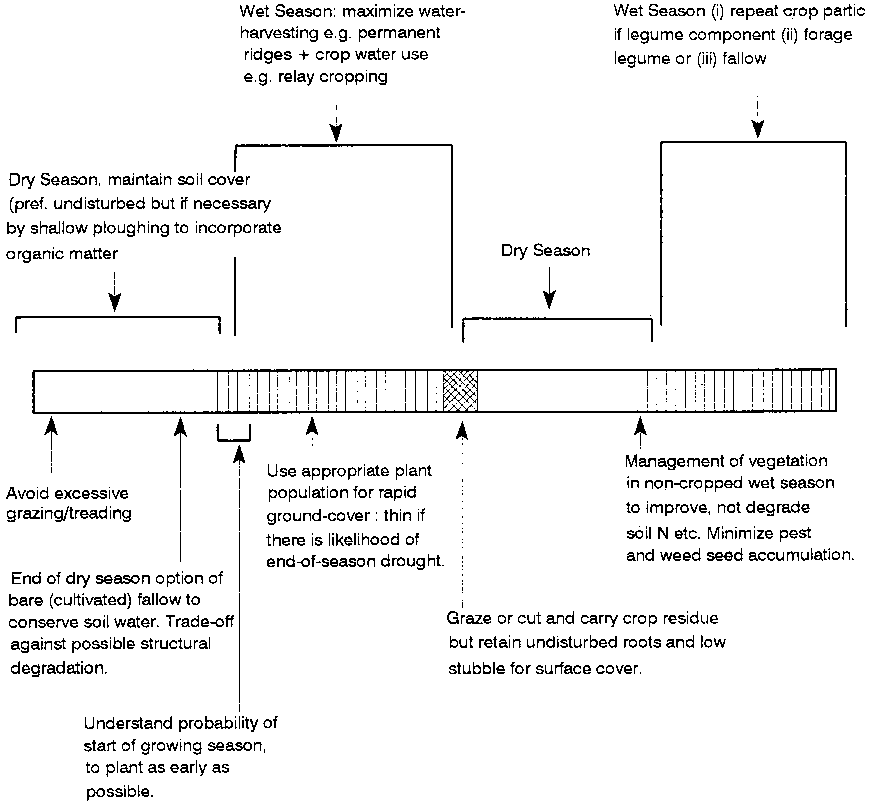 Wet Season: maximize water-harvesting e.g. permanent ridges + crop water use e.g. relay cropping

Wet Season (i) repeat crop partic if legume component (ii) forage legume or (iii) fallow

Dry Season, maintain soil cover (pref. undisturbed but if necessary by shallow ploughing to incorporate organic matter

Dry Season

Avoid excessive grazing/treading

End of dry season option of bare (cultivated) fallow to conserve soil water. Trade-off against possible structural degradation.

Understand probability of start of growing season, to plant as early as possible.

Use appropriate plant population for rapid ground-cover : thin if there is likelihood of end-of-season drought.

Graze or cut and carry crop residue but retain undisturbed roots and low stubble for surface cover.

Management of vegetation in non-cropped wet season to improve, not degrade soil N etc. Minimize pest and weed seed accumulation.