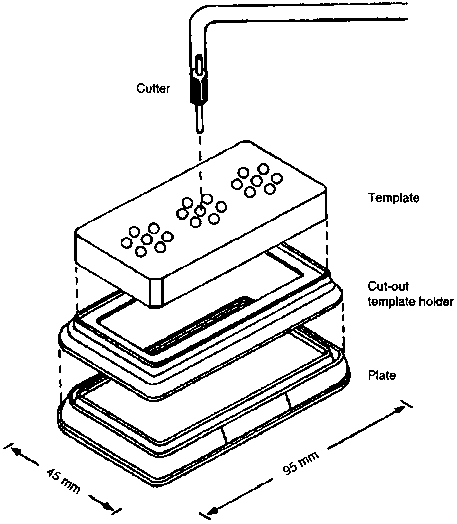 Cutter

Template

Cut-out template holder

Plate

45 mm

95 mm