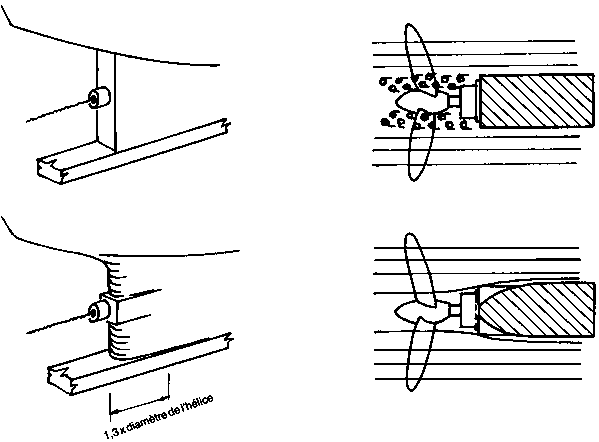 1,3 x diamètre de l'hélice