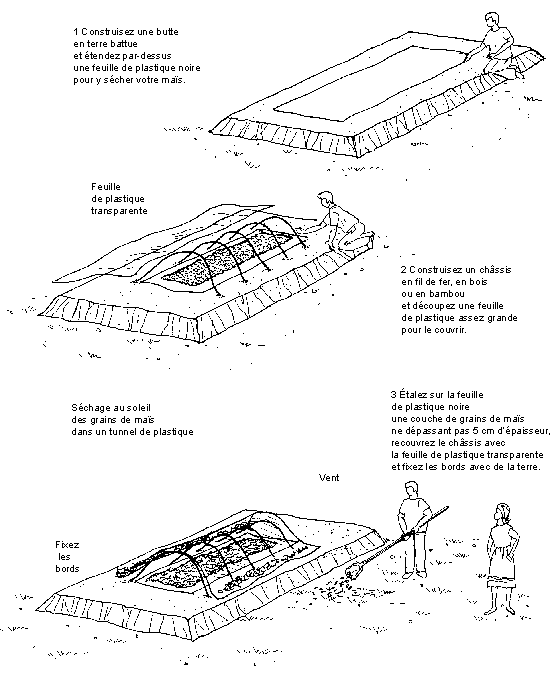 1 Construisez une butte en terre battue et étendez par-dessus une feuille de plastique noire pour y sécher votre maïs.

Feuille de plastique transparente

2 Construisez un châssis en fil de fer, en bois ou en bambou et découpez une feuille de plastique assez grande pour le couvrir.

Séchage au soleil des grains de maïs dans un tunnel de plastique

3 Étalez sur la feuille de plastique noire une couche de grains de maïs ne dépassant pas 5 cm d'épaisseur, recouvrez le châssis avec la feuille de plastique transparente et fixez les bords avec de la terre.

Vent

Fixez les bords