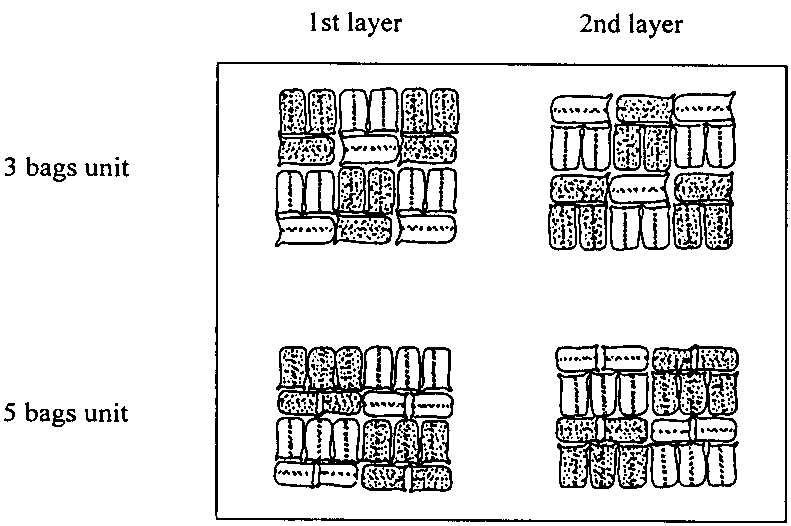 1st layer

2nd layer

3 bags unit

5 bags unit